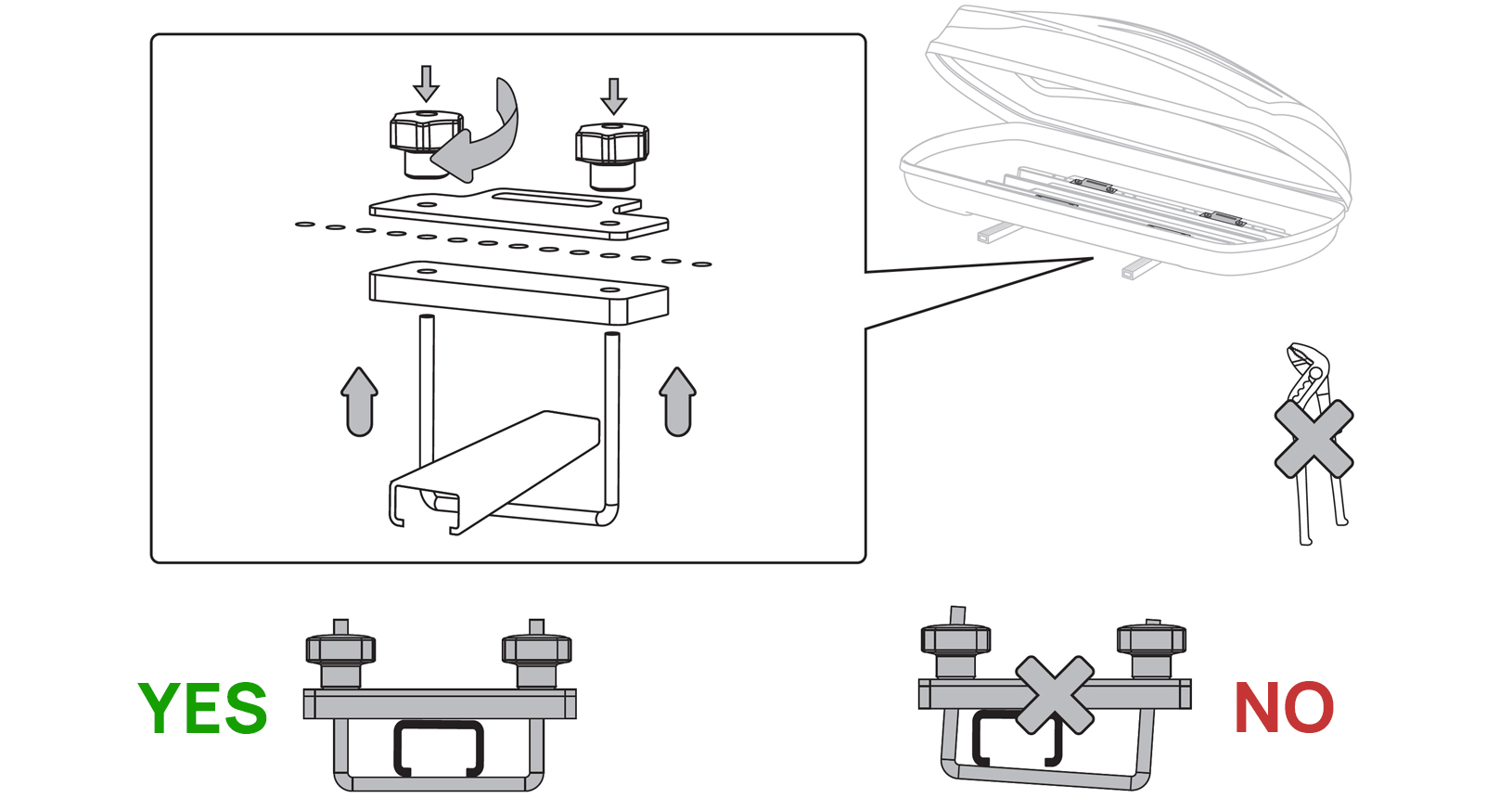 YES

NO