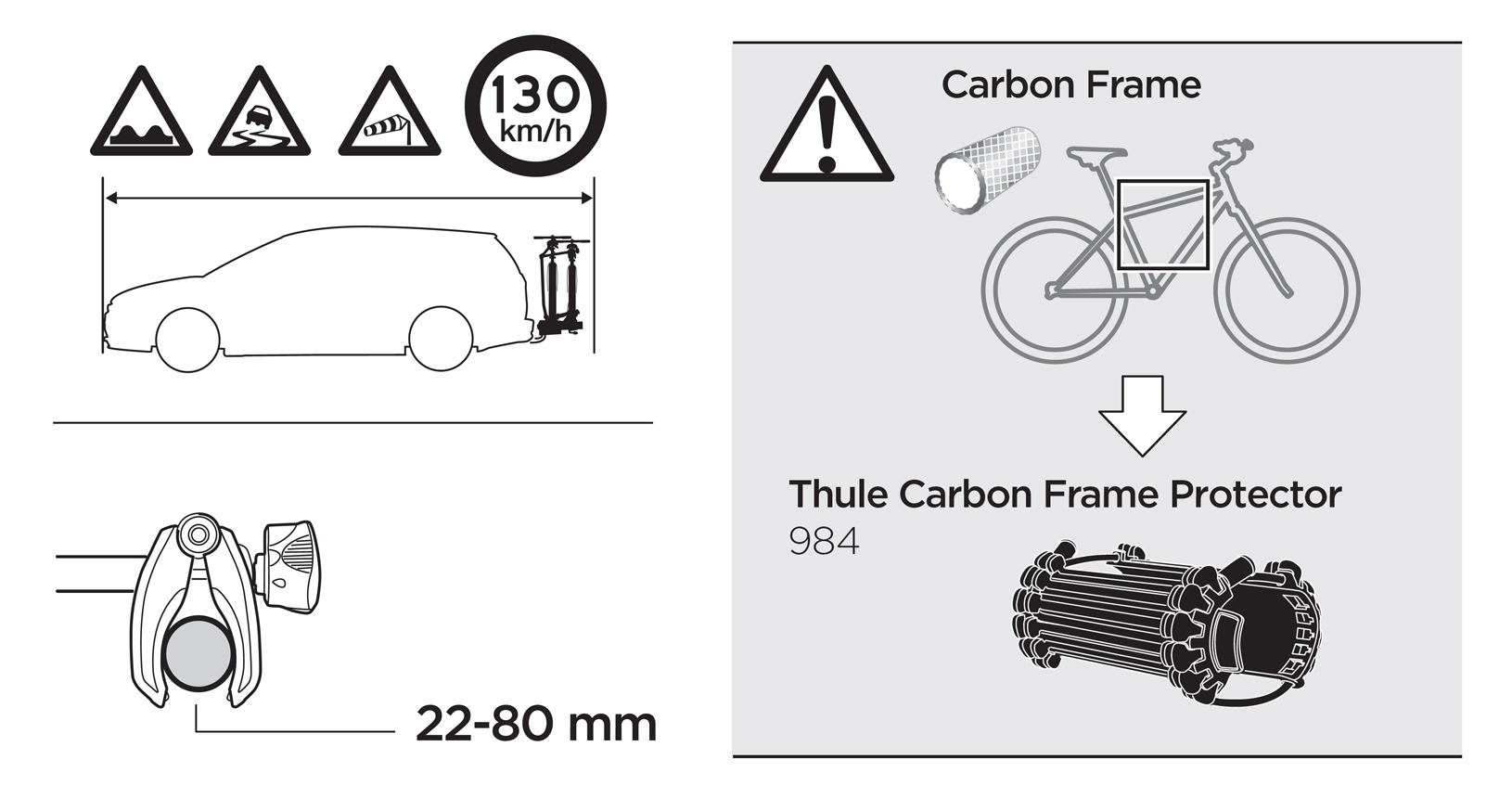 130
km/h

22-80 mm

Carbon Frame

Thule Carbon Frame Protector
984