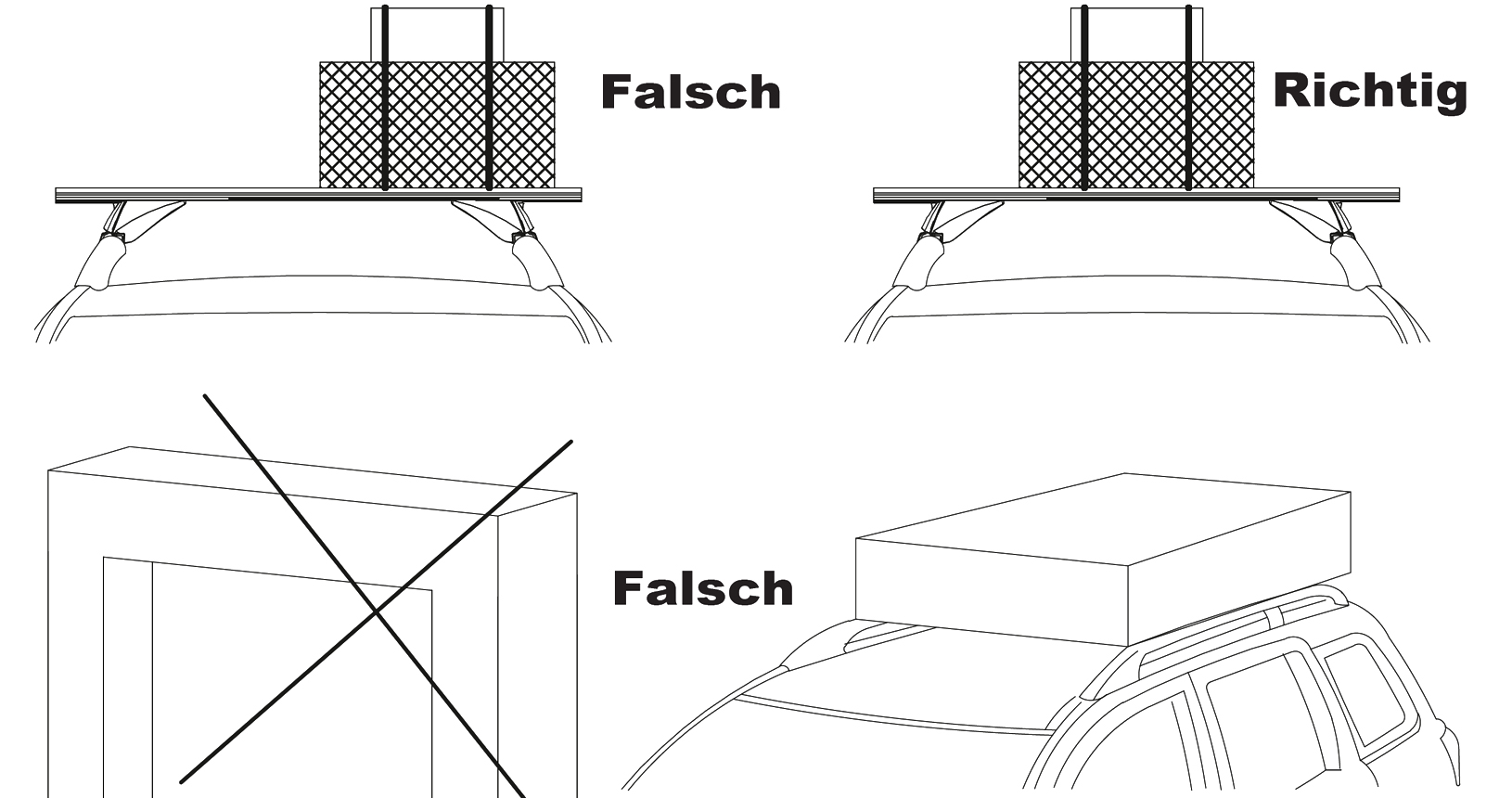 Falsch

Richtig

Falsch