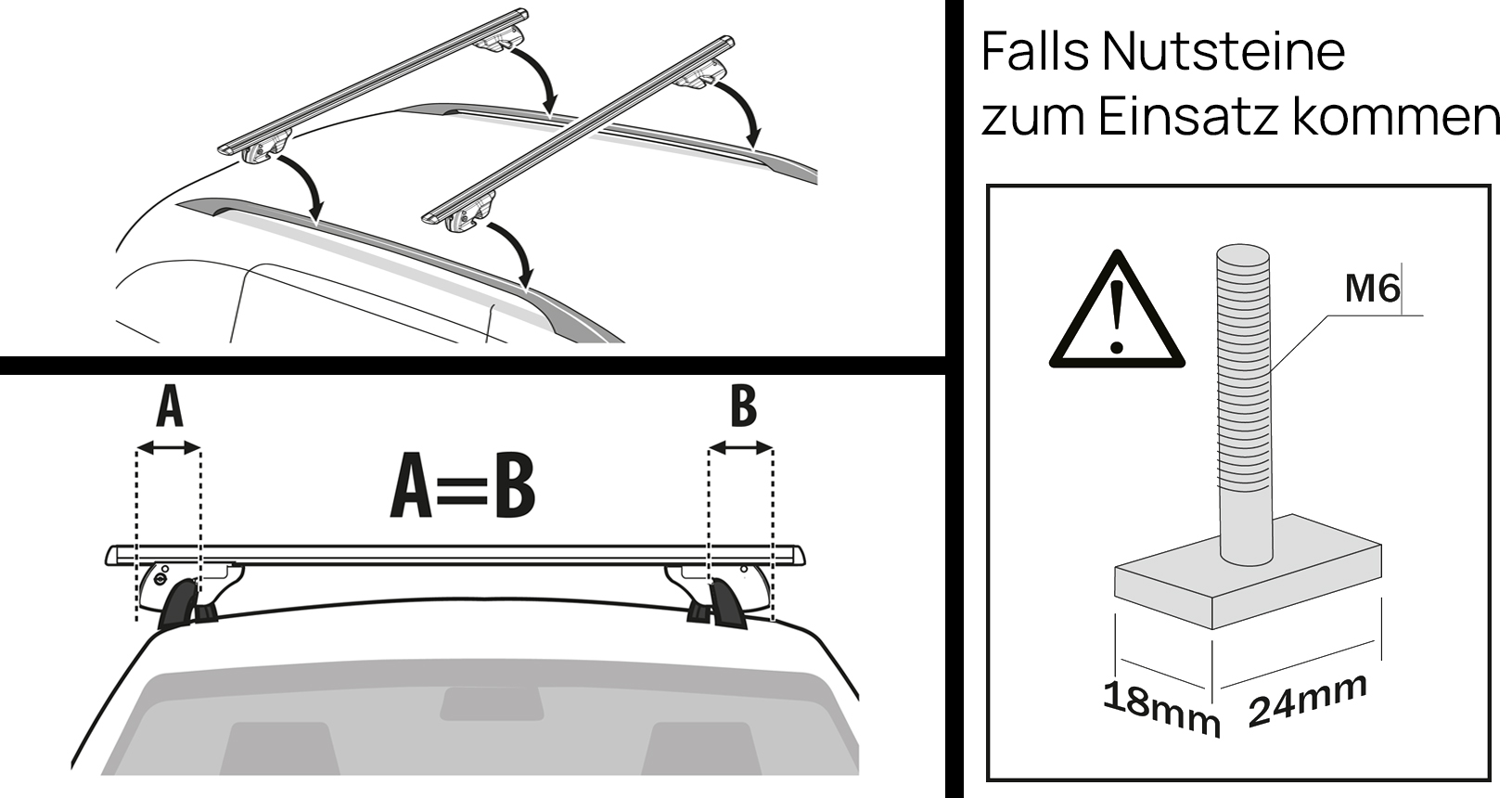 A

B

A=B

Falls Nutsteine zum Einsatz kommen

M6

18mm

24mm