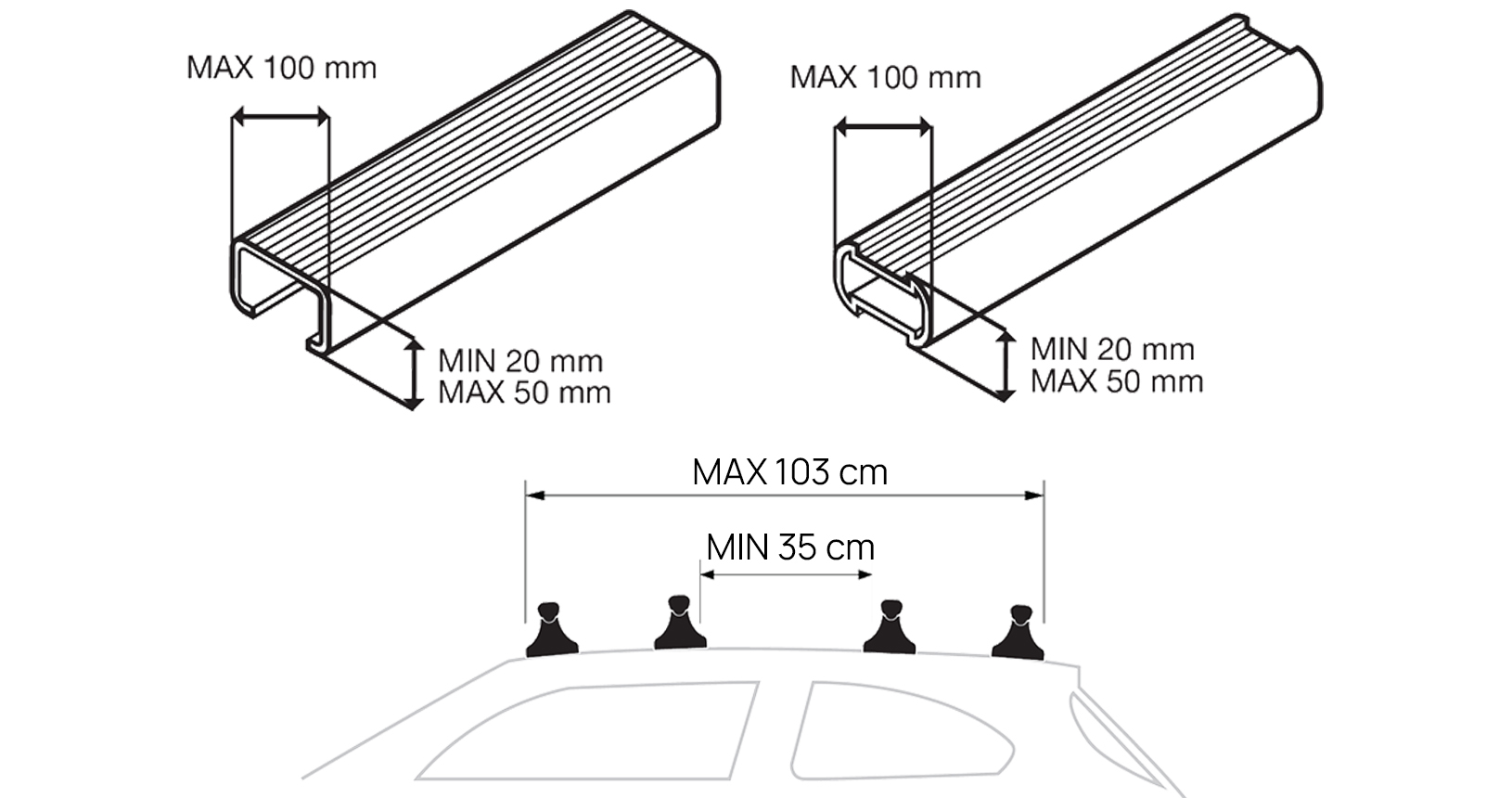 MAX 100 mm

MIN 20 mm
MAX 50 mm

MAX 100 mm

MIN 20 mm
MAX 50 mm

MAX 103 cm

MIN 35 cm